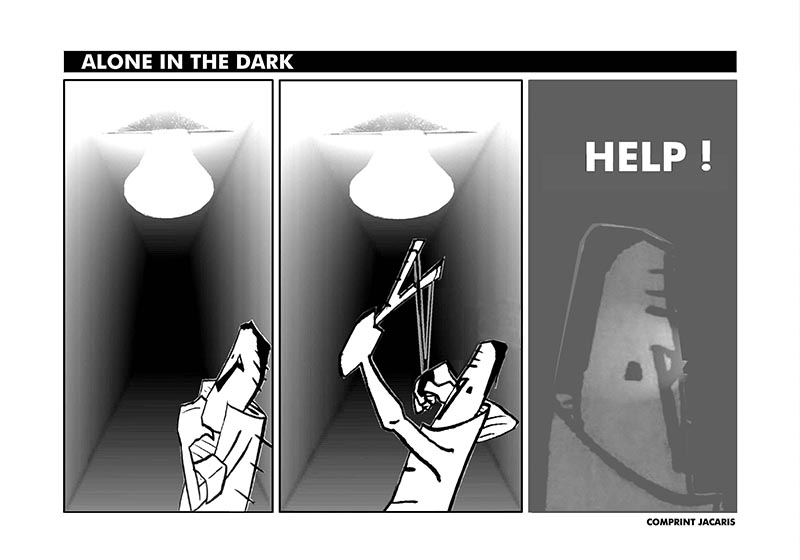 ALONE IN THE DARK

HELP !

COMPRINT JACARIS